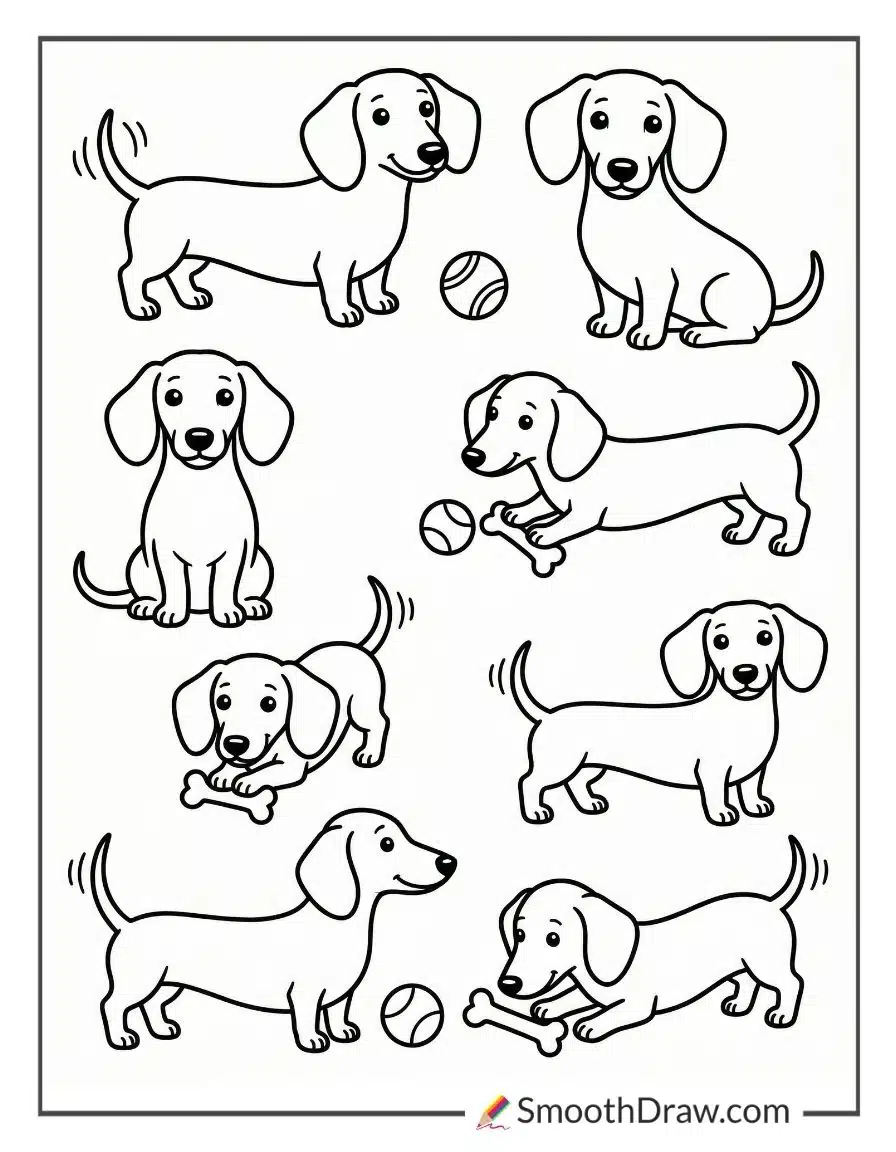 SmoothDraw.com